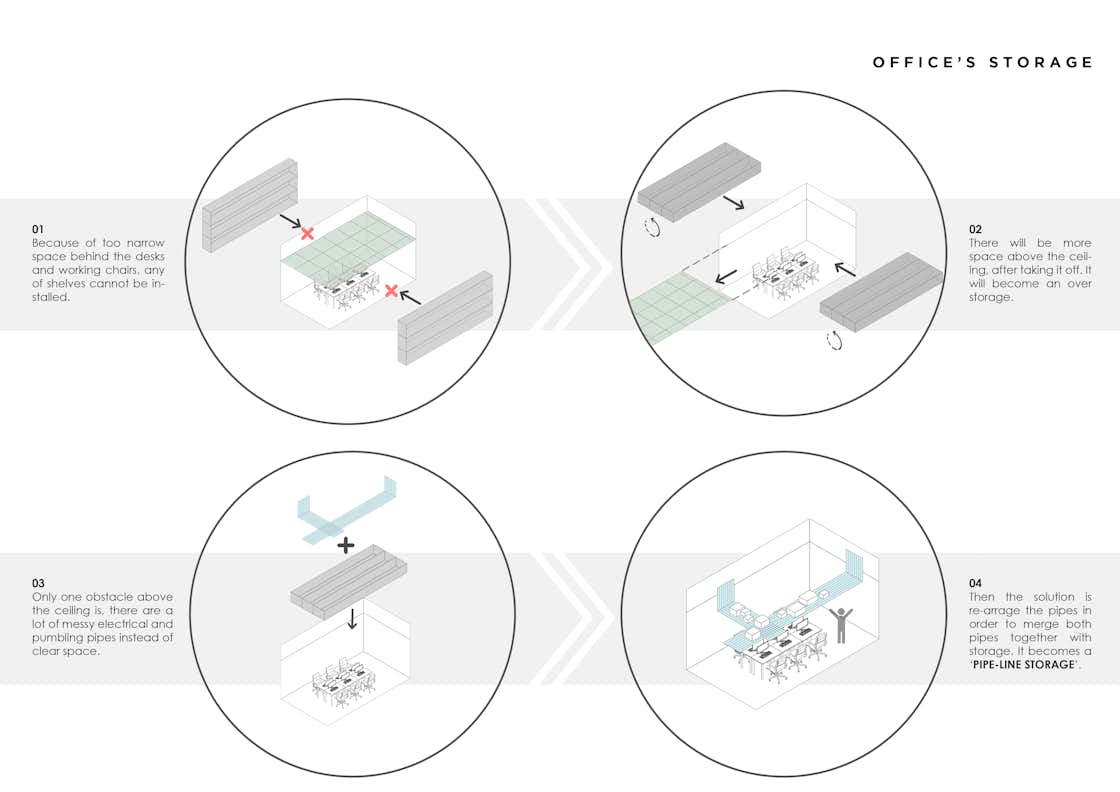 OFFICE'S STORAGE

01
Because of too narrow space behind the desks and working chairs, any of shelves cannot be installed.

02
There will be more space above the ceiling, after taking it off. It will become an over storage.

03
Only one obstacle above the ceiling is, there are a lot of messy electrical and pumbling pipes instead of clear space.

04
Then the solution is re-arrage the pipes in order to merge both pipes together with storage. It becomes a 'PIPE-LINE STORAGE'.