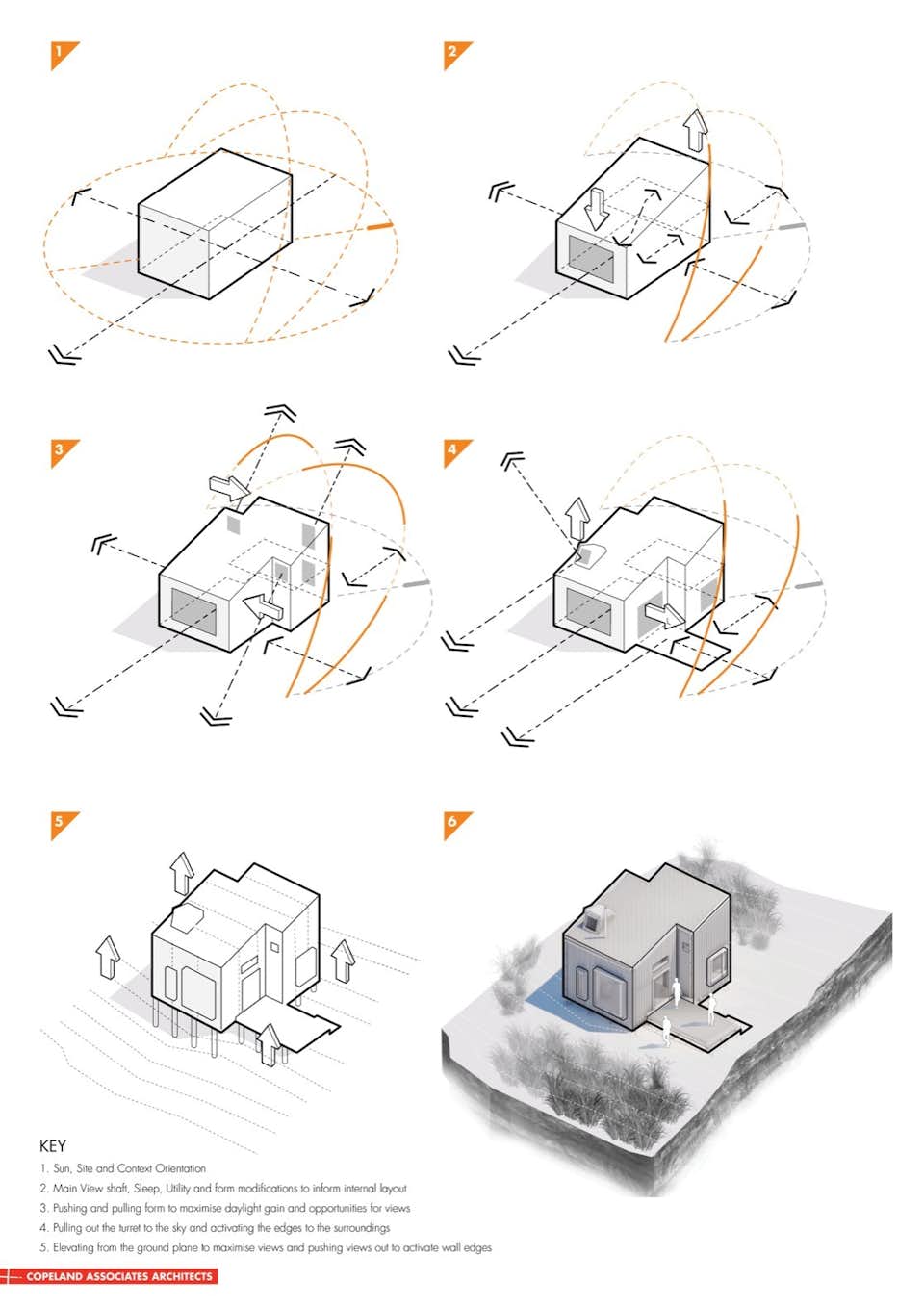 1

2

3

4

5

6

KEY

1. Sun, Site and Context Orientation
2. Main View shaft, Sleep, Utility and form modifications to inform internal layout
3. Pushing and pulling form to maximise daylight gain and opportunities for views
4. Pulling out the turret to the sky and activating the edges to the surroundings
5. Elevating from the ground plane to maximise views and pushing views out to activate wall edges

COPELAND ASSOCIATES ARCHITECTS