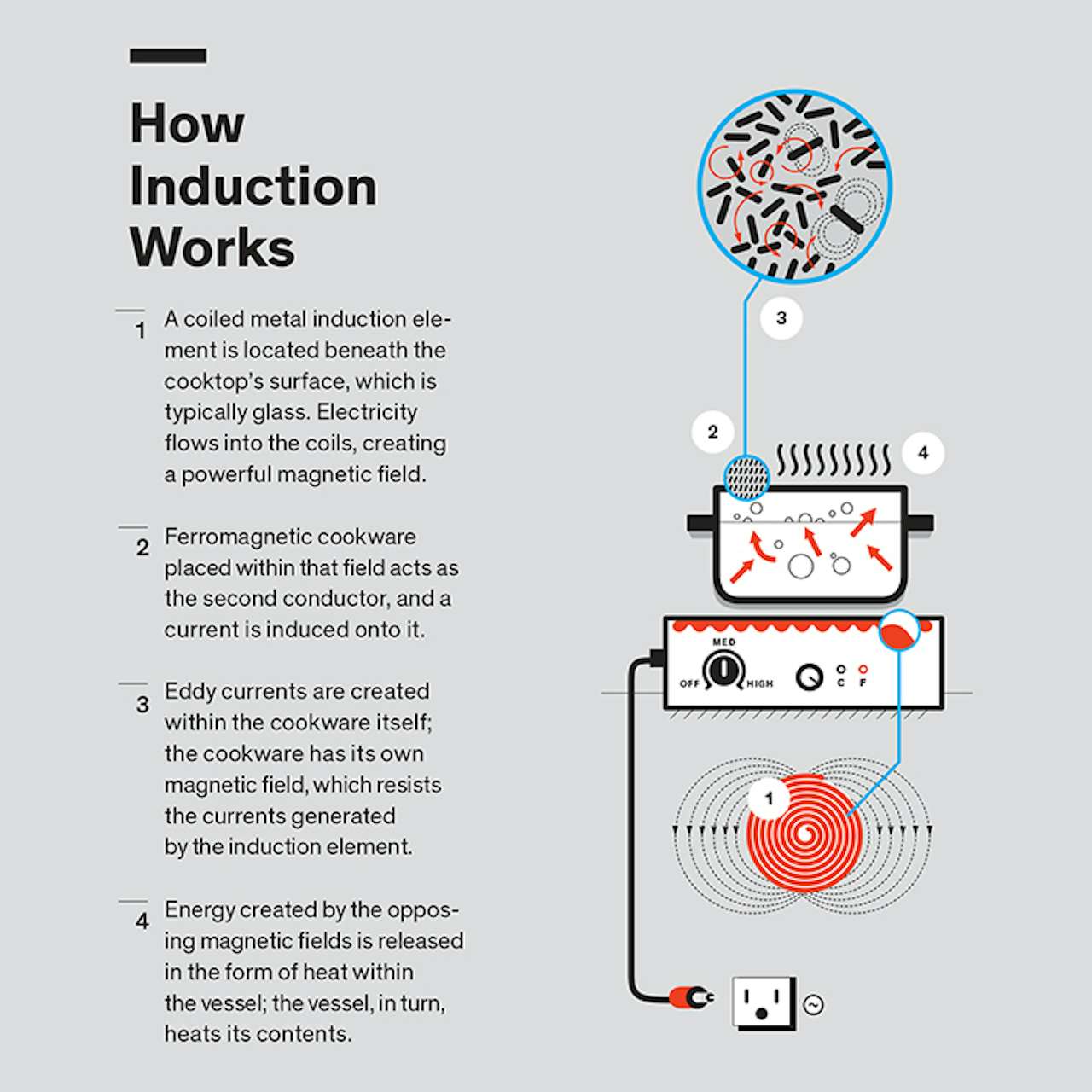 How Induction Works

1 A coiled metal induction element is located beneath the cooktop's surface, which is typically glass. Electricity flows into the coils, creating a powerful magnetic field.

2 Ferromagnetic cookware placed within that field acts as the second conductor, and a current is induced onto it.

3 Eddy currents are created within the cookware itself; the cookware has its own magnetic field, which resists the currents generated by the induction element.

4 Energy created by the opposing magnetic fields is released in the form of heat within the vessel; the vessel, in turn, heats its contents.

3

2

4

MED
OFF HIGH
C F

1